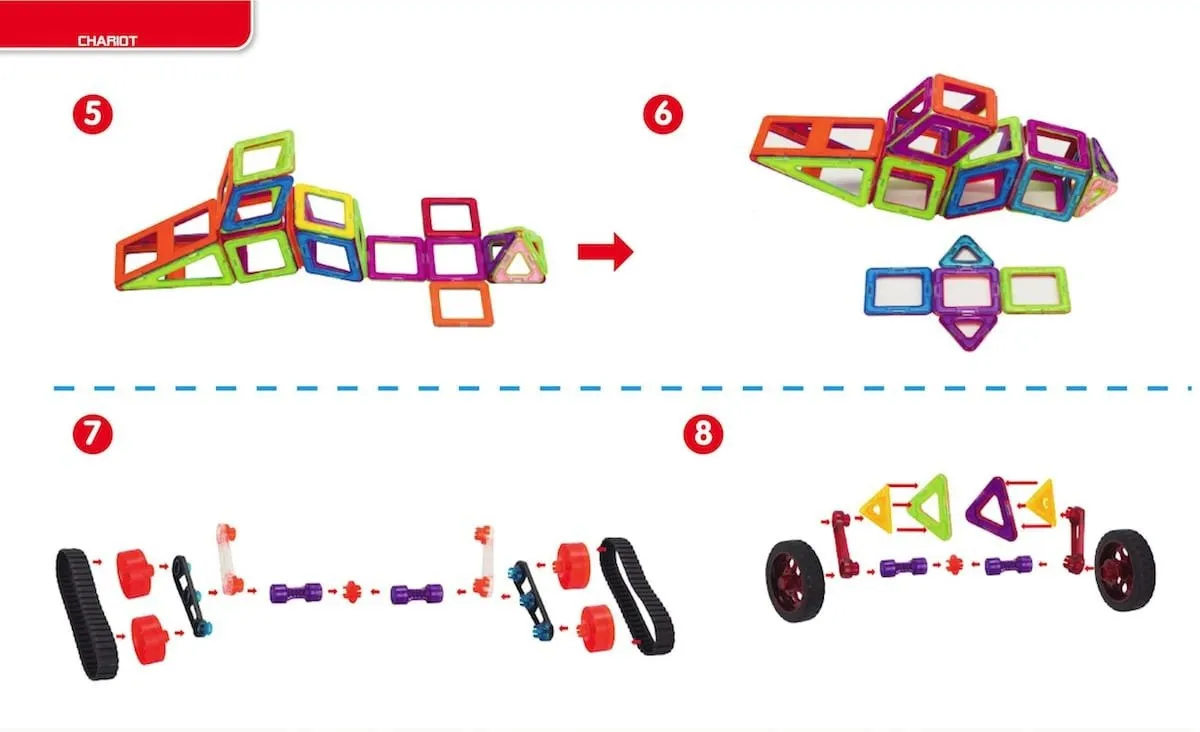 CHARIOT

5

6

7

8